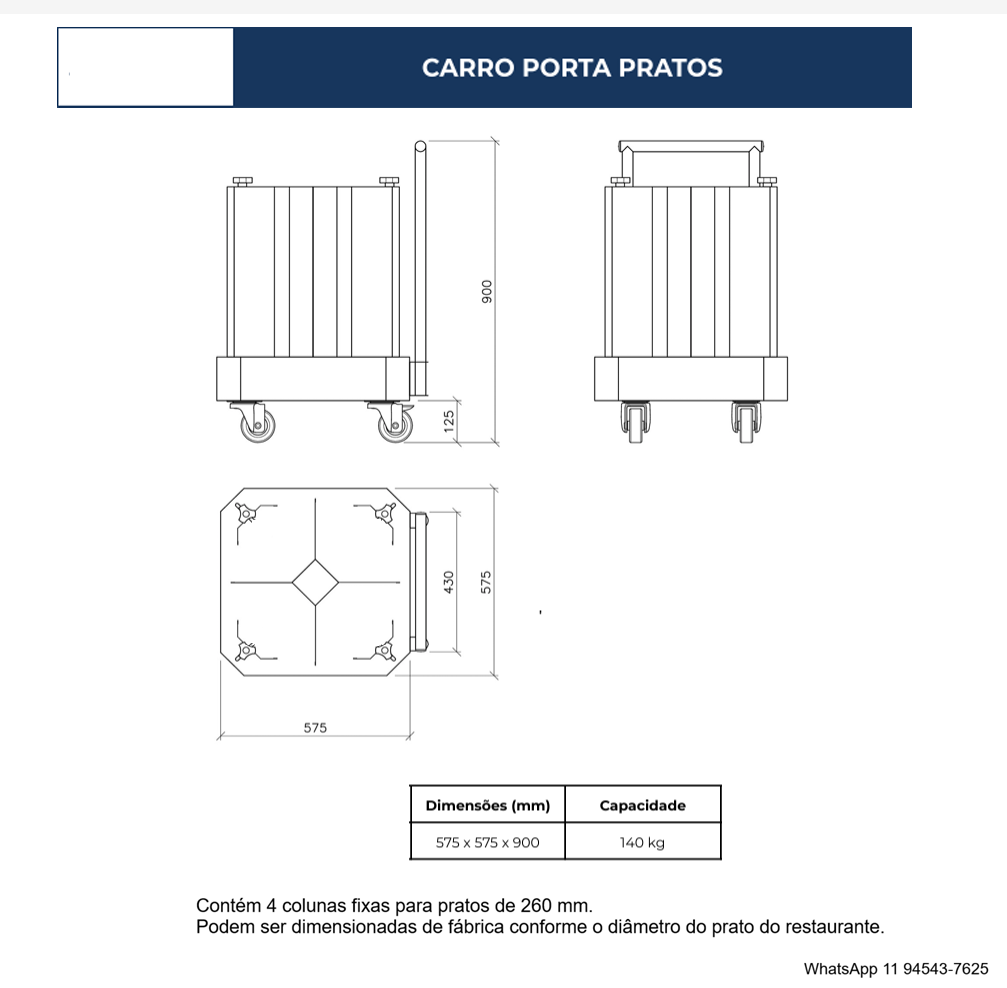 CARRO PORTA PRATOS

900

125

430

575

575

| Dimensões (mm) | Capacidade |
|---|---|
| 575 x 575 x 900 | 140 kg |

Contém 4 colunas fixas para pratos de 260 mm.
Podem ser dimensionadas de fábrica conforme o diâmetro do prato do restaurante.

WhatsApp 11 94543-7625